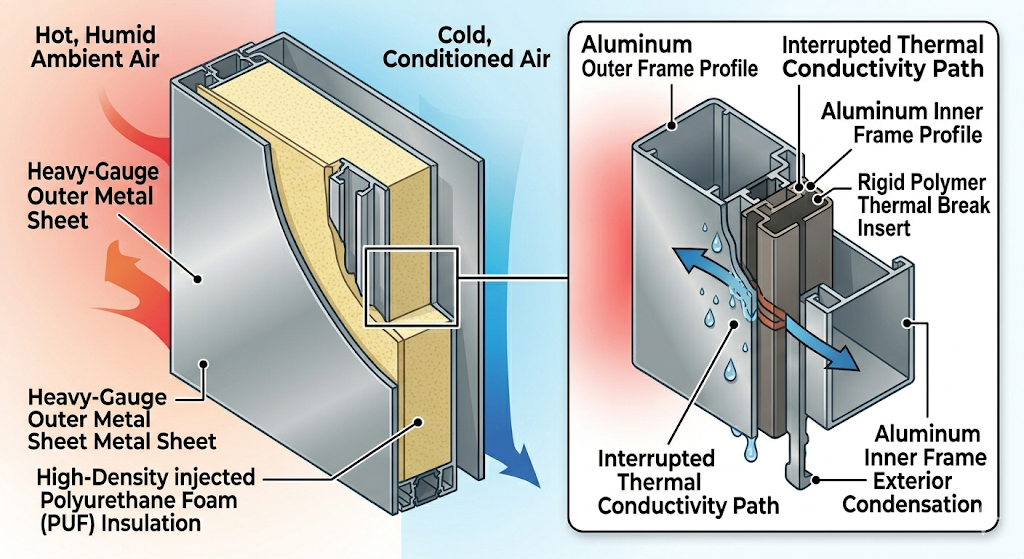 Hot, Humid Ambient Air

Cold, Conditioned Air

Heavy-Gauge Outer Metal Sheet

Heavy-Gauge Outer Metal Sheet Metal Sheet

High-Density injected Polyurethane Foam (PUF) Insulation

Aluminum Outer Frame Profile

Interrupted Thermal Conductivity Path

Aluminum Inner Frame Profile

Rigid Polymer Thermal Break Insert

Interrupted Thermal Conductivity Path

Aluminum Inner Frame Exterior Condensation